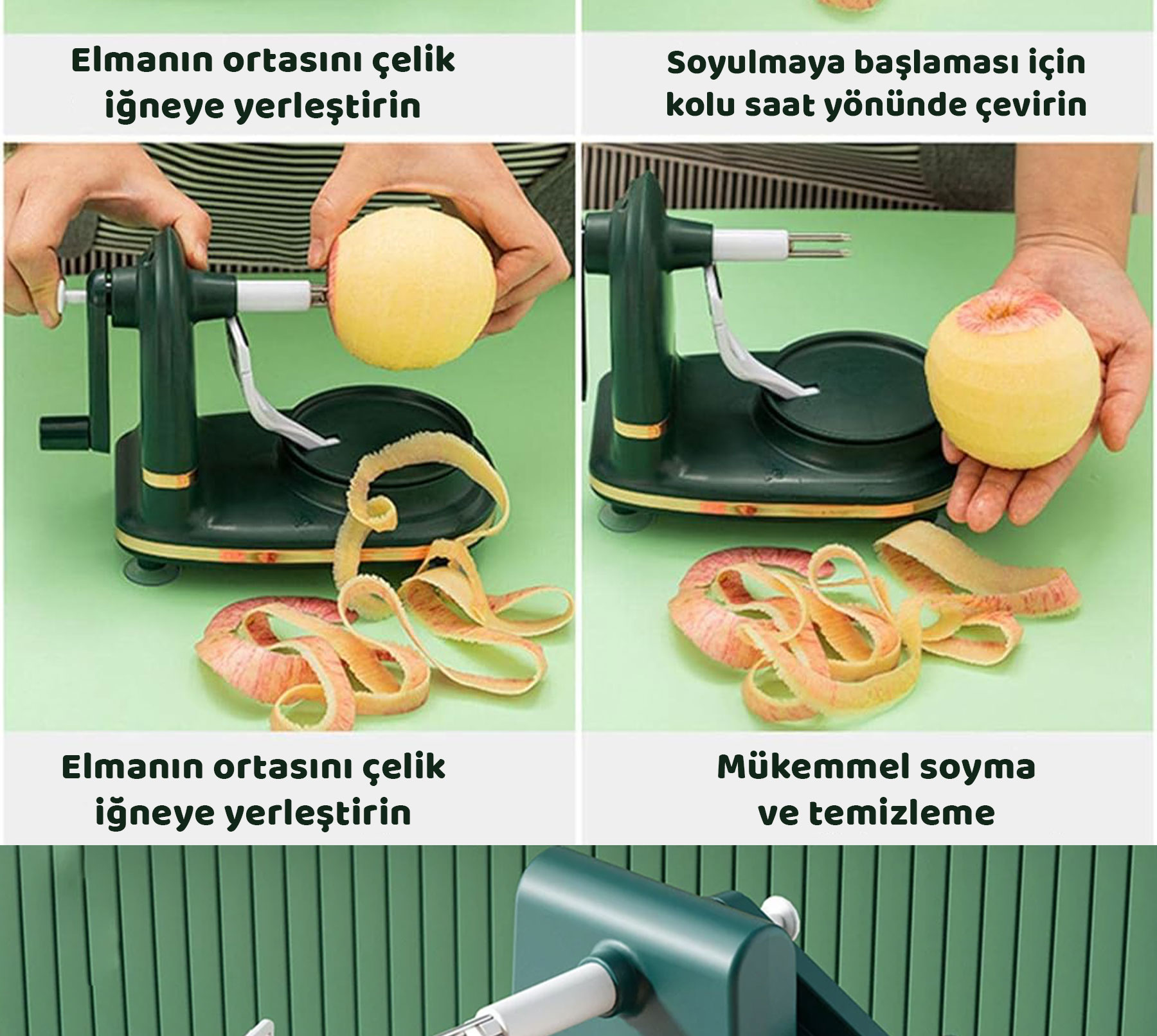 Elmanın ortasını çelik iğneye yerleştirin

Soyulmaya başlaması için kolu saat yönünde çevirin

Elmanın ortasını çelik iğneye yerleştirin

Mükemmel soyma ve temizleme